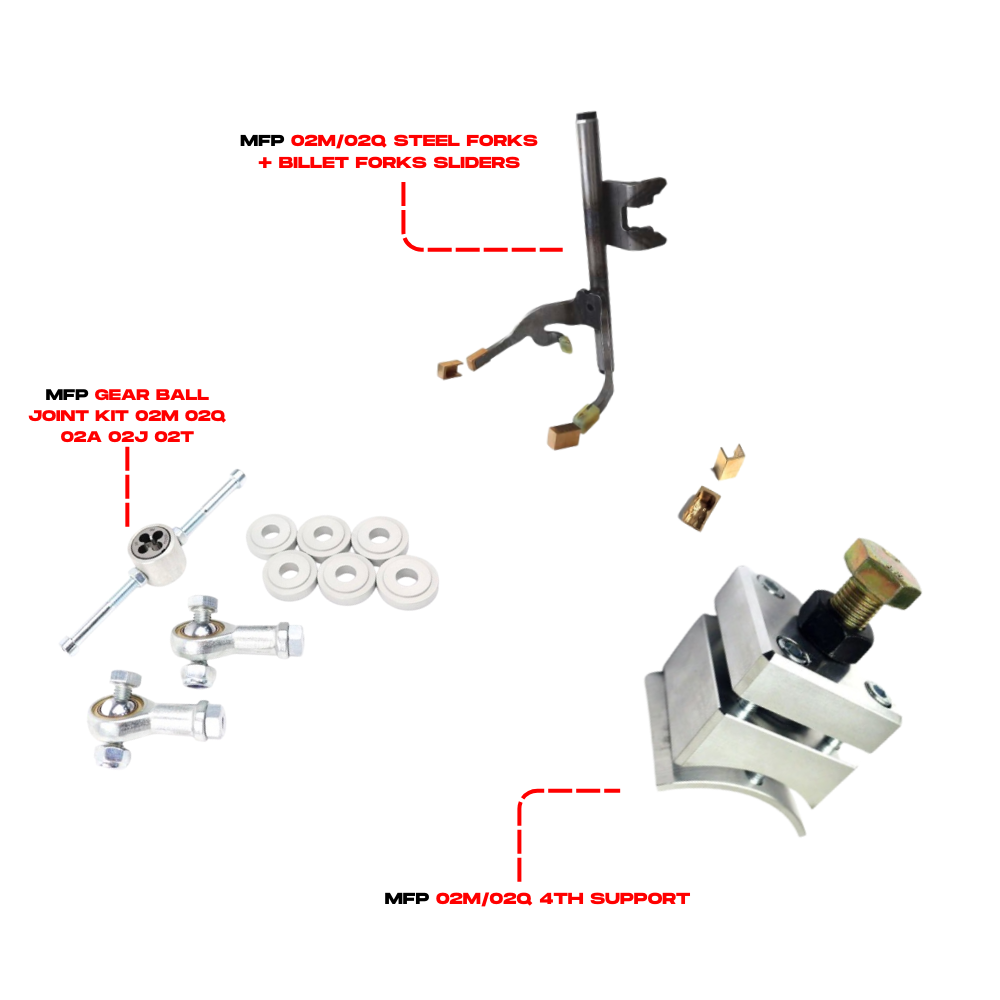 MFP 02M/02Q STEEL FORKS + BILLET FORKS SLIDERS

MFP GEAR BALL JOINT KIT 02M 02Q 02A 02J 02T

MFP 02M/02Q 4TH SUPPORT